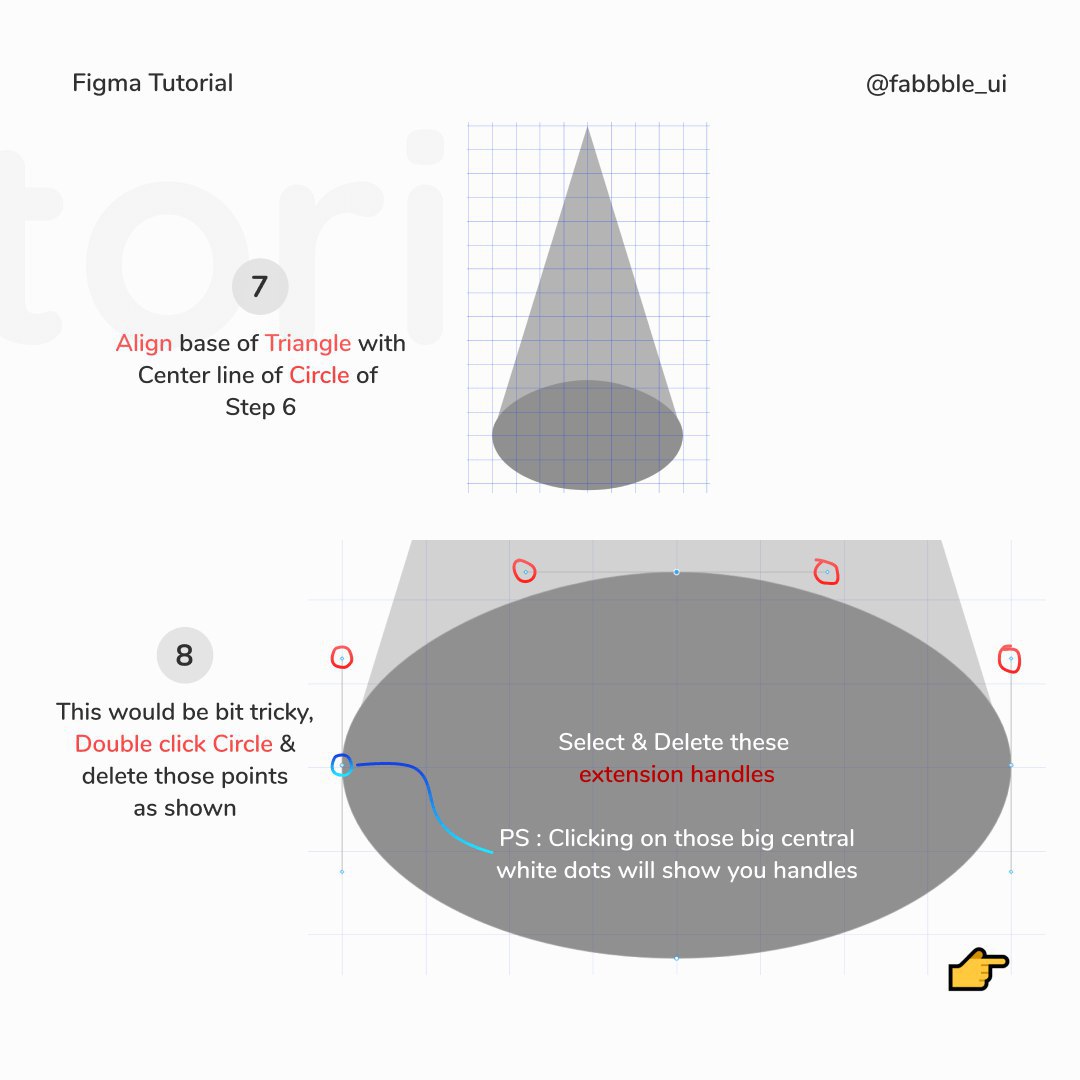 Figma Tutorial

@fabbble_ui

tori

7

Align base of Triangle with Center line of Circle of Step 6

8

This would be bit tricky, Double click Circle & delete those points as shown

Select & Delete these extension handles

PS : Clicking on those big central white dots will show you handles