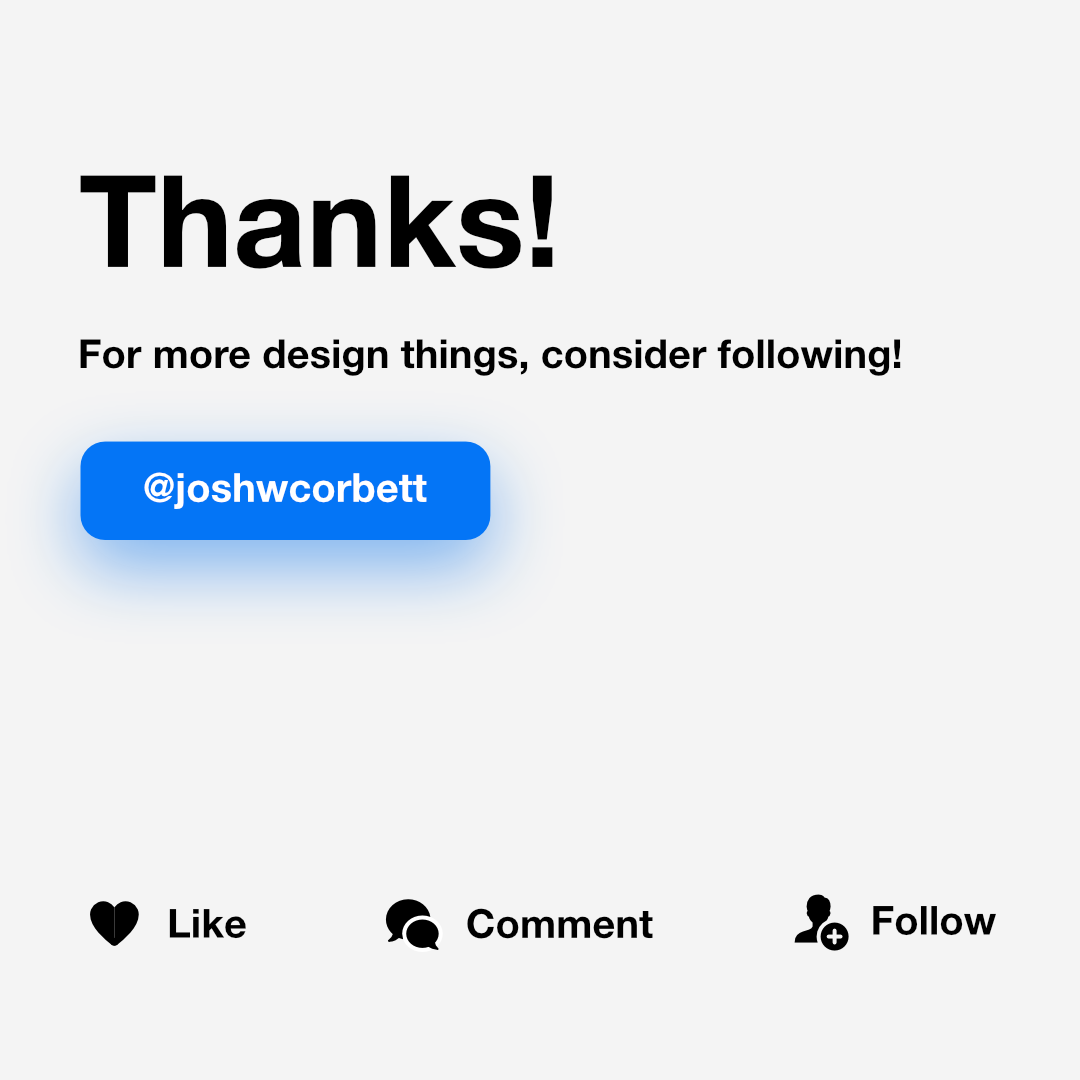 Thanks!

For more design things, consider following!

@joshwcorbett

Like Comment Follow