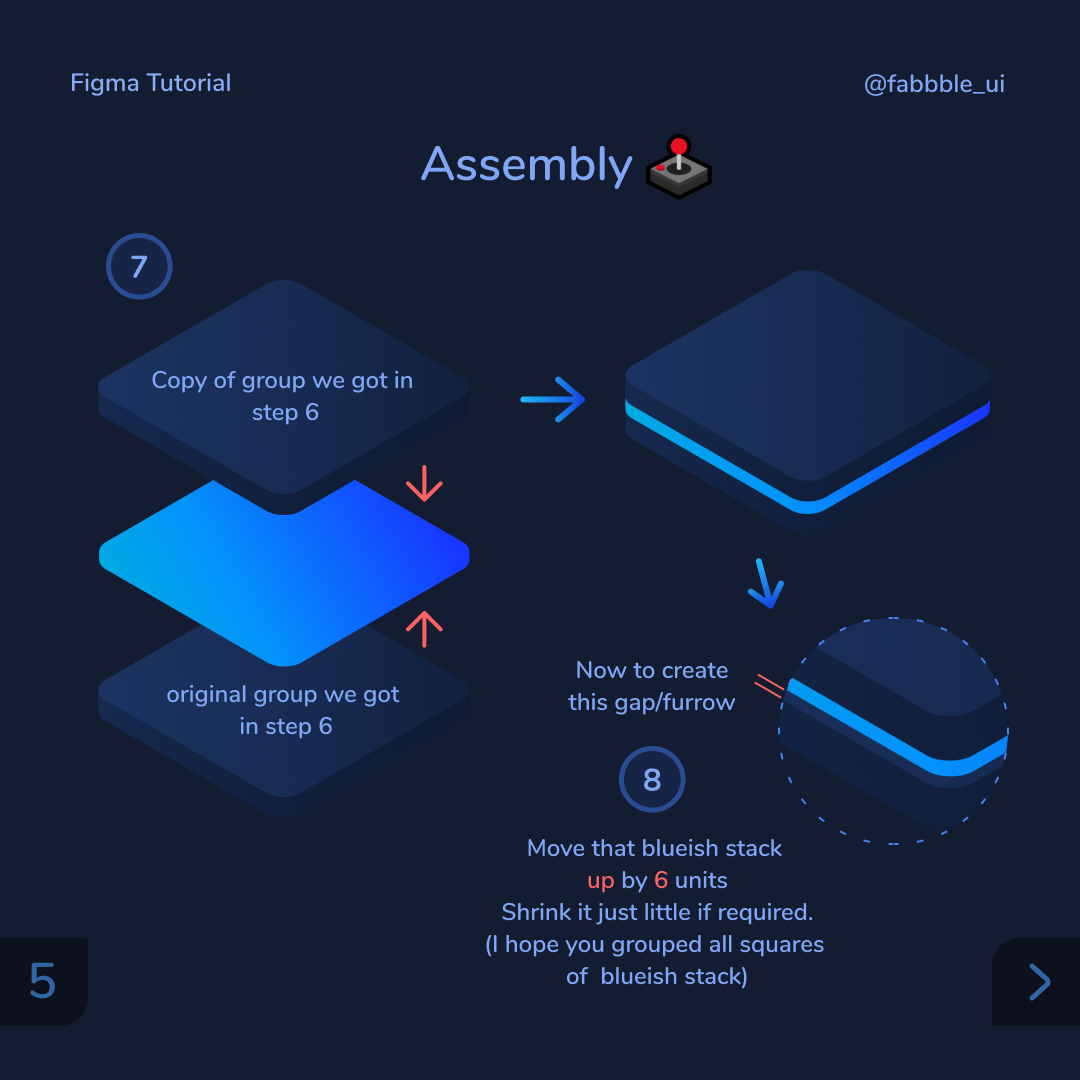 Figma Tutorial

@fabbble_ui

Assembly 🕹️

7

Copy of group we got in step 6

original group we got in step 6

Now to create this gap/furrow

8

Move that blueish stack up by 6 units Shrink it just little if required. (I hope you grouped all squares of blueish stack)

5