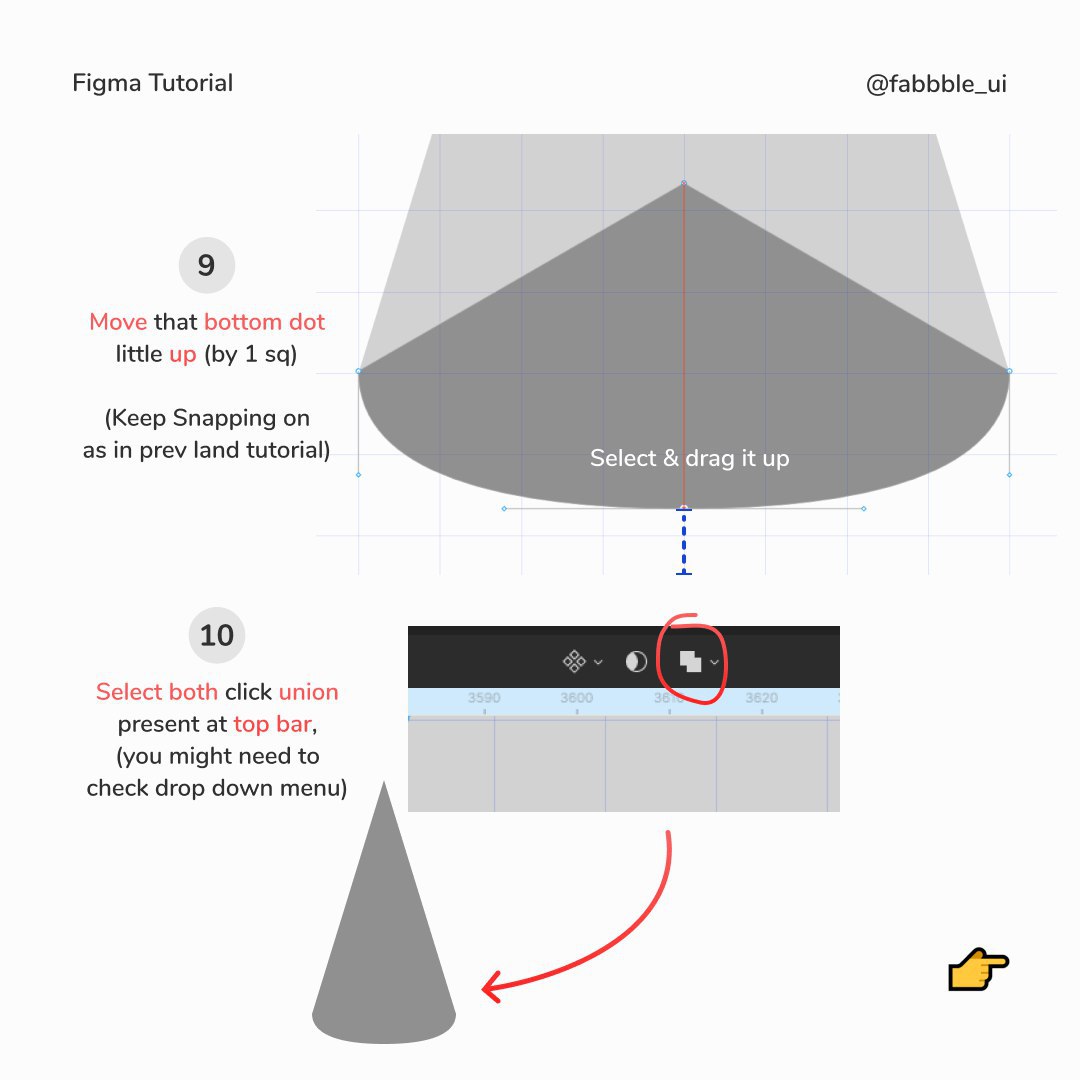 Figma Tutorial

@fabbble_ui

9

Move that bottom dot little up (by 1 sq)

(Keep Snapping on as in prev land tutorial)

Select & drag it up

10

Select both click union present at top bar, (you might need to check drop down menu)

3590 3600 3610 3620